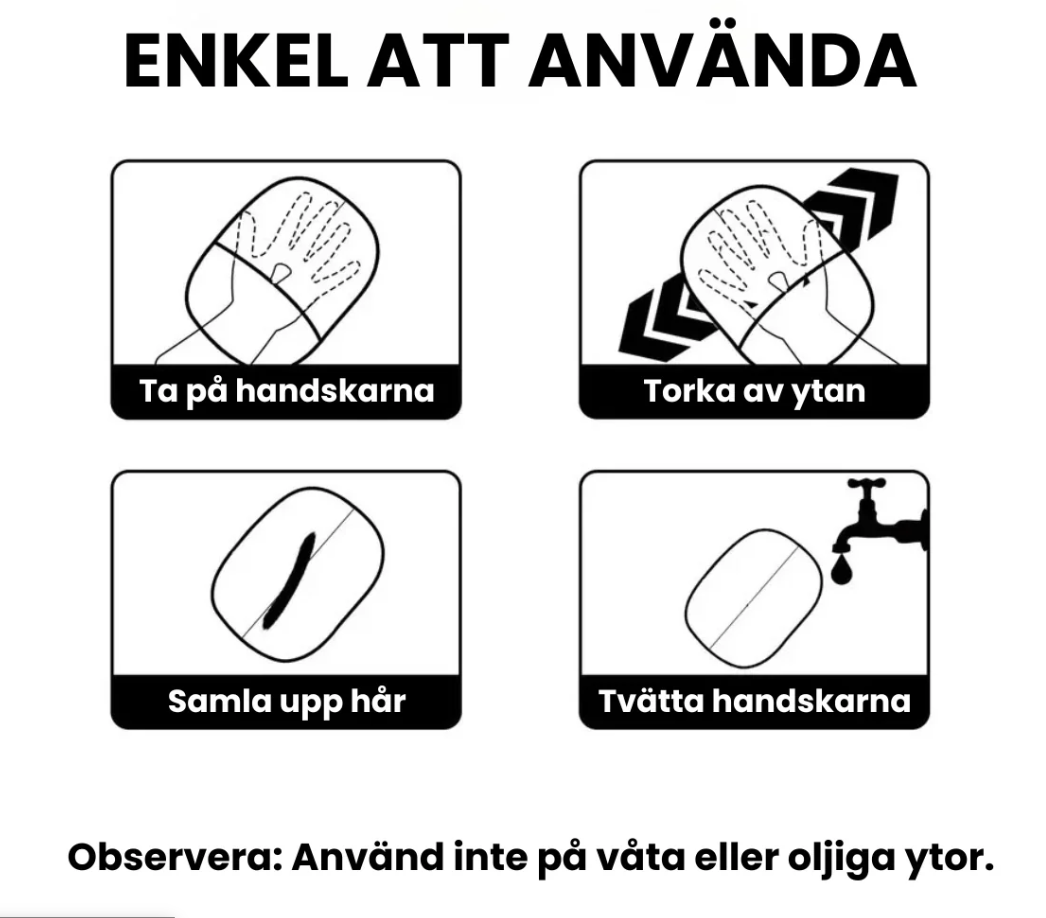 ENKEL ATT ANVÄNDA

Ta på handskarna

Torka av ytan

Samla upp hår

Tvätta handskarna

Observera: Använd inte på våta eller oljiga ytor.